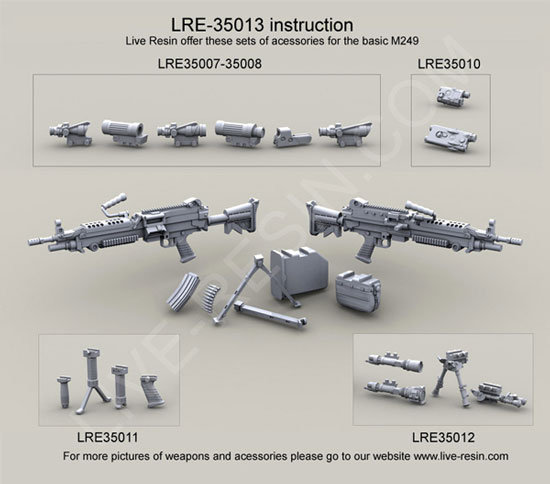 LRE-35013 instruction
Live Resin offer these sets of acessories for the basic M249

LRE35007-35008

LRE35010

LIVE-RESIN.COM

LRE35011

LRE35012

For more pictures of weapons and acessories please go to our website www.live-resin.com