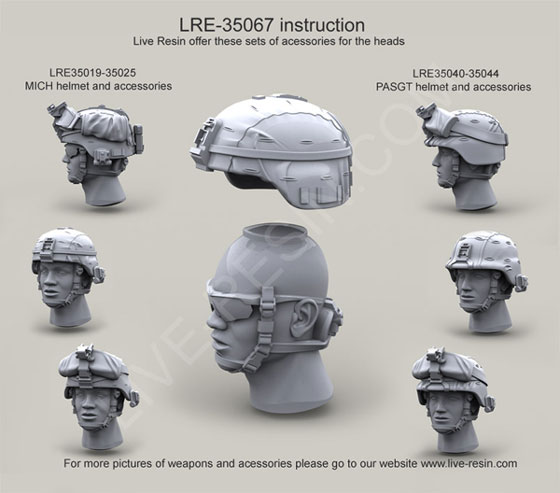 LRE-35067 instruction
Live Resin offer these sets of acessories for the heads

LRE35019-35025
MICH helmet and accessories

LRE35040-35044
PASGT helmet and accessories

LIVE-RESIN.COM

For more pictures of weapons and acessories please go to our website www.live-resin.com