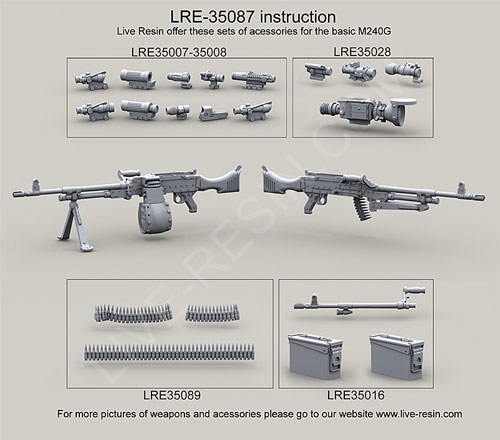 LRE-35087 instruction
Live Resin offer these sets of acessories for the basic M240G

LRE35007-35008

LRE35028

LIVE-RESIN.COM

LRE35089

LRE35016

For more pictures of weapons and acessories please go to our website www.live-resin.com