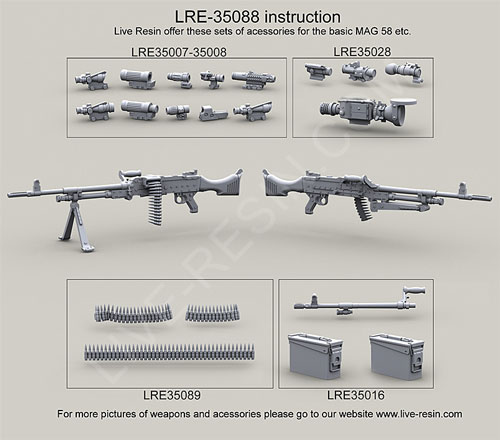 LRE-35088 instruction
Live Resin offer these sets of acessories for the basic MAG 58 etc.

LRE35007-35008

LRE35028

LIVE-RESIN.COM

LRE35089

LRE35016

For more pictures of weapons and acessories please go to our website www.live-resin.com